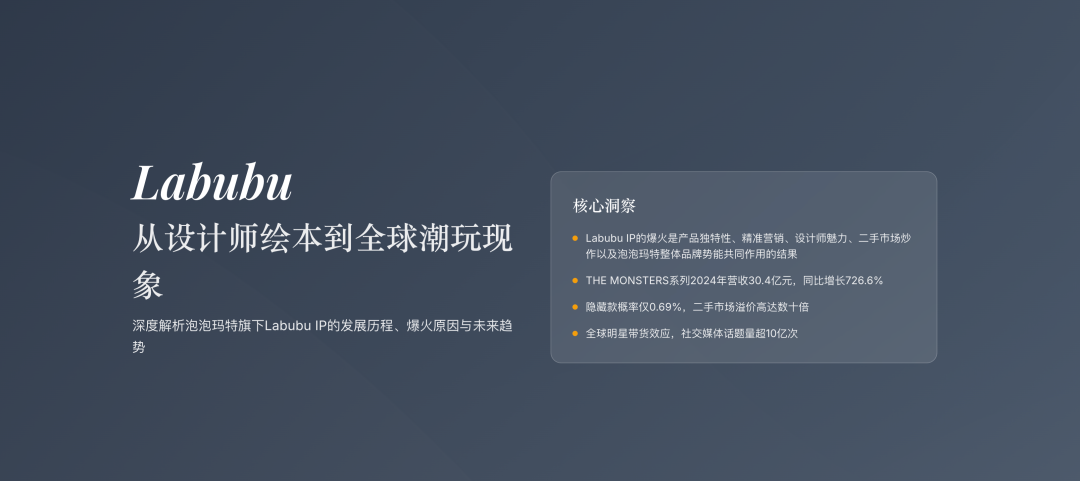 Labubu

从设计师绘本到全球潮玩现象

深度解析泡泡玛特旗下Labubu IP的发展历程、爆火原因与未来趋势

核心洞察

• Labubu IP的爆火是产品独特性、精准营销、设计师魅力、二手市场炒作以及泡泡玛特整体品牌势能共同作用的结果

• THE MONSTERS系列2024年营收30.4亿元，同比增长726.6%

• 隐藏款概率仅0.69%，二手市场溢价高达数十倍

• 全球明星带货效应，社交媒体话题量超10亿次