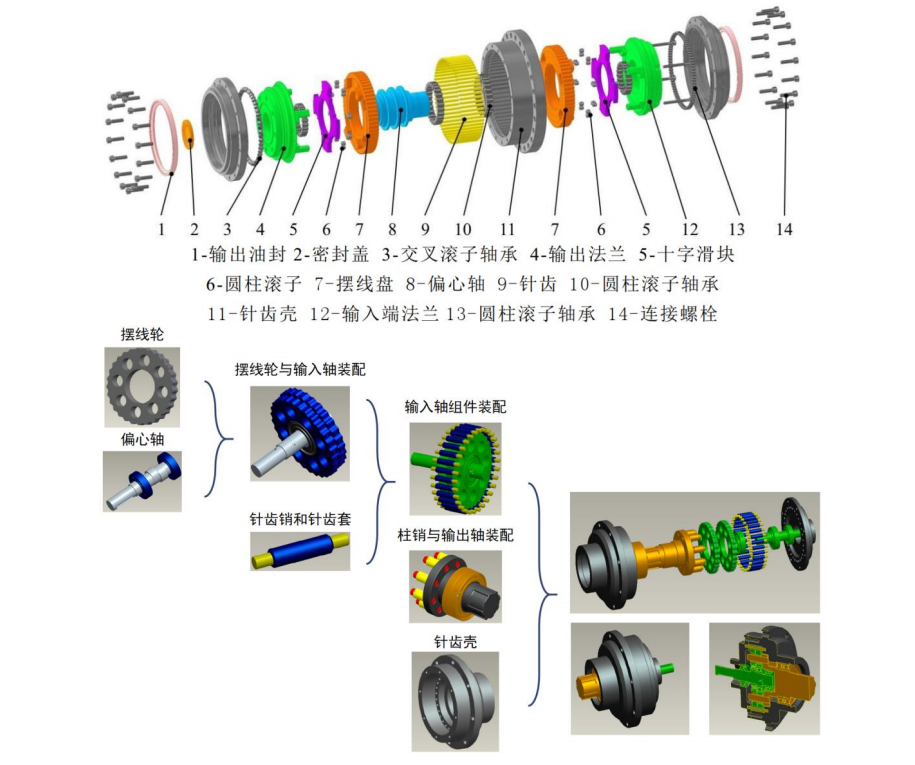 1 2 3 4 5 6 7 8 9 10 11 7 6 5 12 13 14

1-输出油封 2-密封盖 3-交叉滚子轴承 4-输出法兰 5-十字滑块
6-圆柱滚子 7-摆线盘 8-偏心轴 9-针齿 10-圆柱滚子轴承
11-针齿壳 12-输入端法兰 13-圆柱滚子轴承 14-连接螺栓

摆线轮

偏心轴

摆线轮与输入轴装配

针齿销和针齿套

输入轴组件装配

柱销与输出轴装配

针齿壳